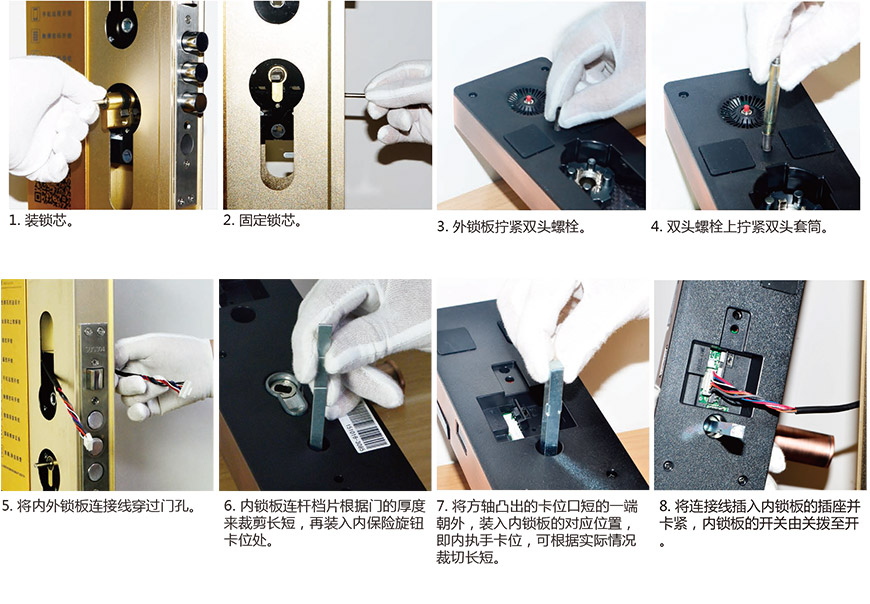 1. 装锁芯。

2. 固定锁芯。

3. 外锁板拧紧双头螺栓。

4. 双头螺栓上拧紧双头套筒。

5. 将内外锁板连接线穿过门孔。

6. 内锁板连杆档片根据门的厚度来裁剪长短，再装入内保险旋钮卡位处。

7. 将方轴凸出的卡位口短的一端朝外，装入内锁板的对应位置，即内执手卡位，可根据实际情况裁切长短。

8. 将连接线插入内锁板的插座并卡紧，内锁板的开关由关拨至开。